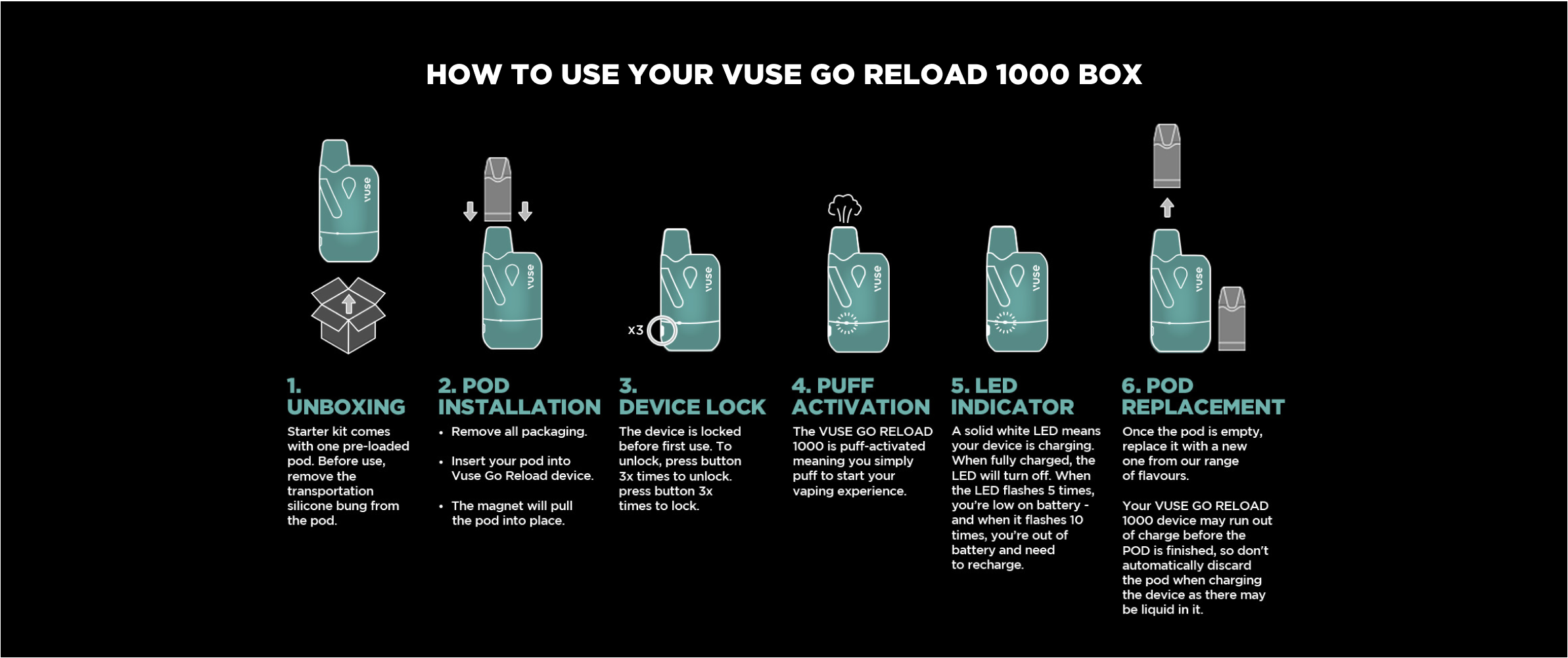 HOW TO USE YOUR VUSE GO RELOAD 1000 BOX

vuse

vuse

x3

vuse

vuse

vuse

vuse

1.
UNBOXING

Starter kit comes with one pre-loaded pod. Before use, remove the transportation silicone bung from the pod.

2. POD
INSTALLATION

• Remove all packaging.

• Insert your pod into Vuse Go Reload device.

• The magnet will pull the pod into place.

3.
DEVICE LOCK

The device is locked before first use. To unlock, press button 3x times to unlock. press button 3x times to lock.

4. PUFF
ACTIVATION

The VUSE GO RELOAD 1000 is puff-activated meaning you simply puff to start your vaping experience.

5. LED
INDICATOR

A solid white LED means your device is charging. When fully charged, the LED will turn off. When the LED flashes 5 times, you're low on battery - and when it flashes 10 times, you're out of battery and need to recharge.

6. POD
REPLACEMENT

Once the pod is empty, replace it with a new one from our range of flavours.

Your VUSE GO RELOAD 1000 device may run out of charge before the POD is finished, so don't automatically discard the pod when charging the device as there may be liquid in it.